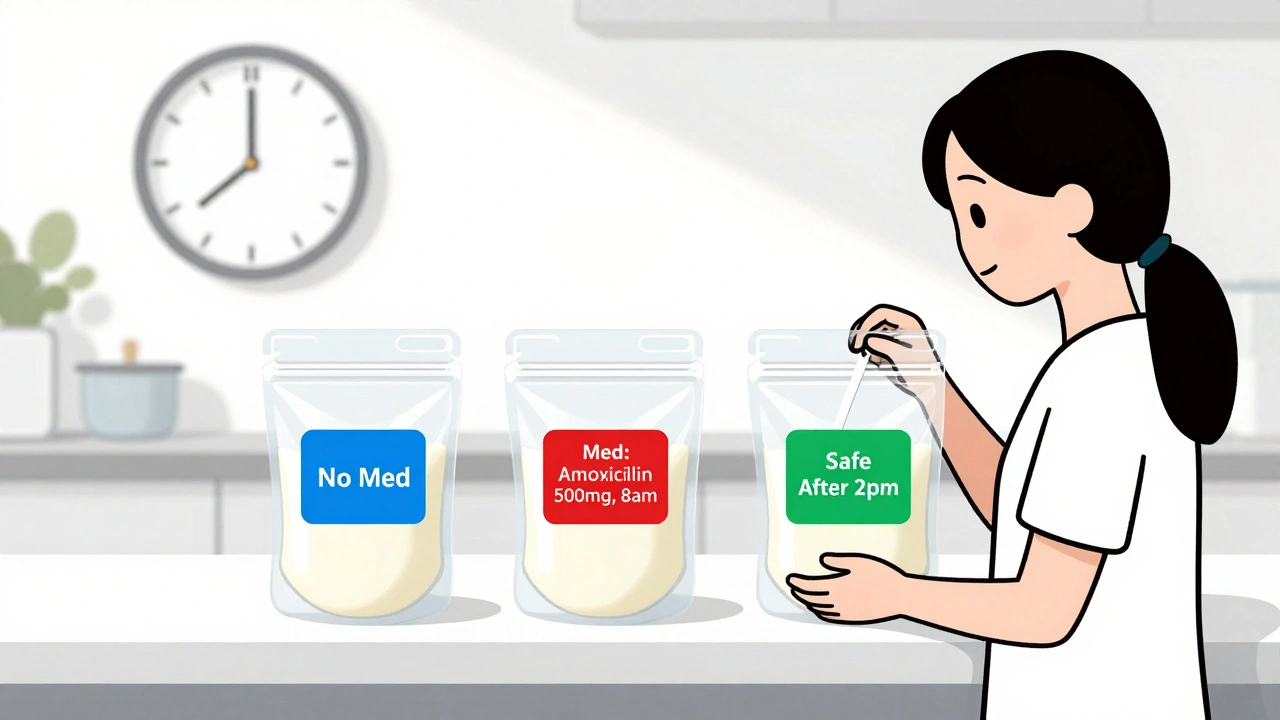 No Med

Med:
Amoxicillin
500mg, 8am

Safe
After 2pm